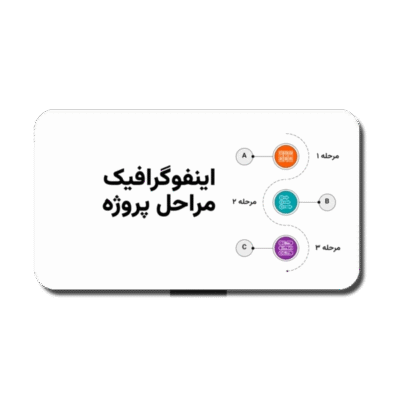 اینفوگرافیک
مراحل پروژه

مرحله ۱
A

مرحله ۲
B

مرحله ۳
C