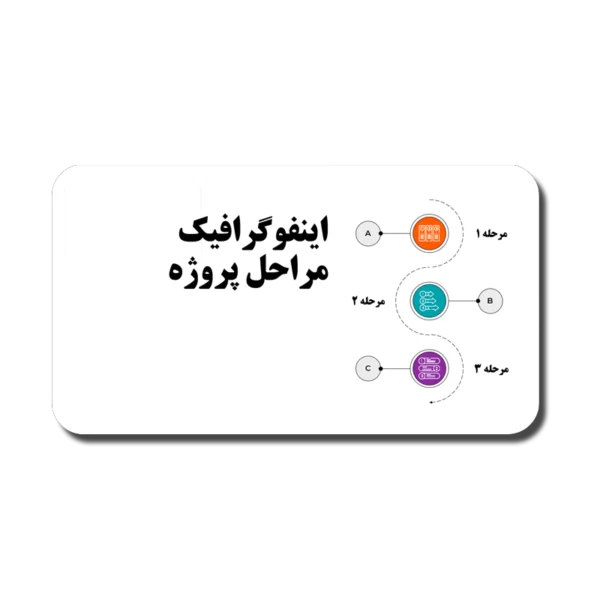 اینفوگرافیک
مراحل پروژه

مرحله ۱
A

مرحله ۲
B

مرحله ۳
C