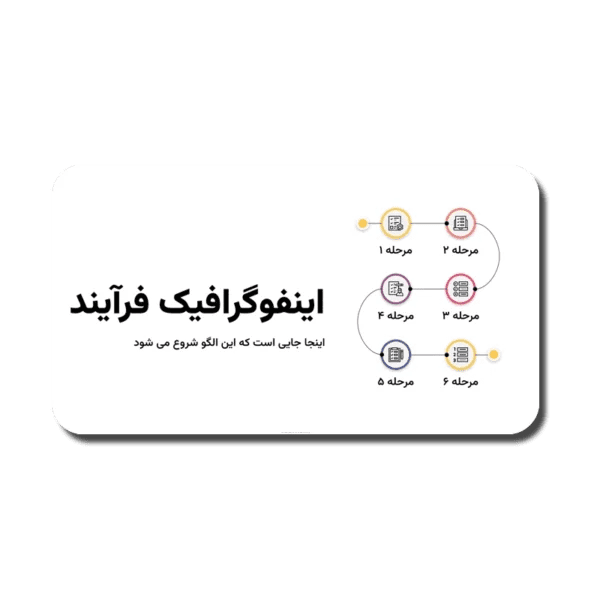 اینفوگرافیک فرآیند

اینجا جایی است که این الگو شروع می شود

مرحله ۱
مرحله ۲
مرحله ۳
مرحله ۴
مرحله ۵
مرحله ۶