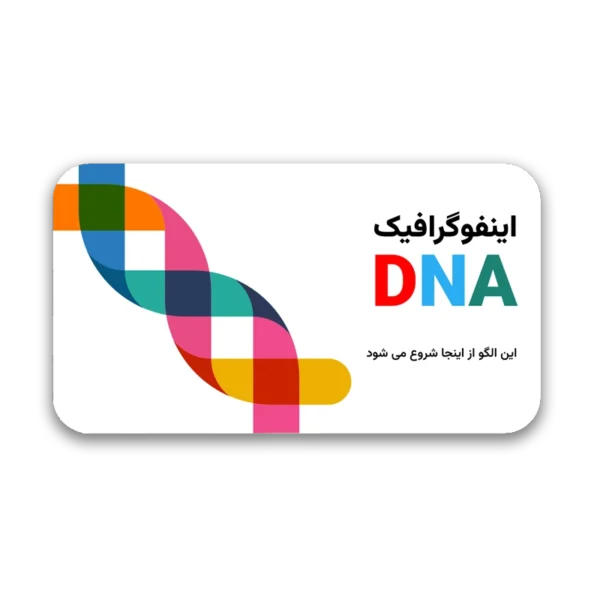 اینفوگرافیک
DNA

این الگو از اینجا شروع می شود