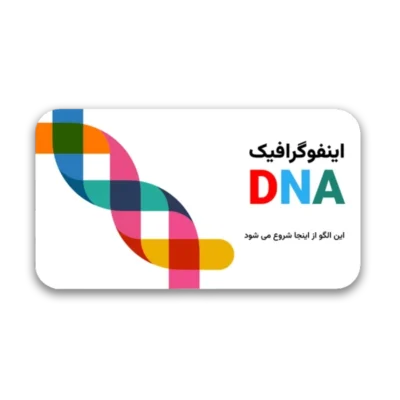 اینفوگرافیک
DNA

این الگو از اینجا شروع می شود