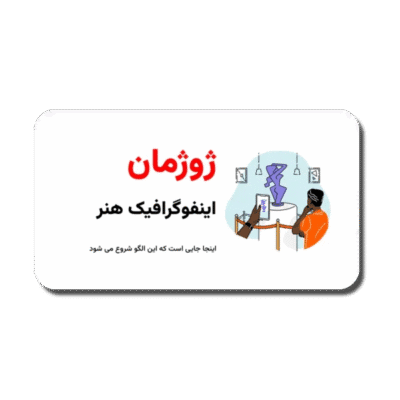 ژوژمان

اینفوگرافیک هنر

اینجا جایی است که این الگو شروع می شود