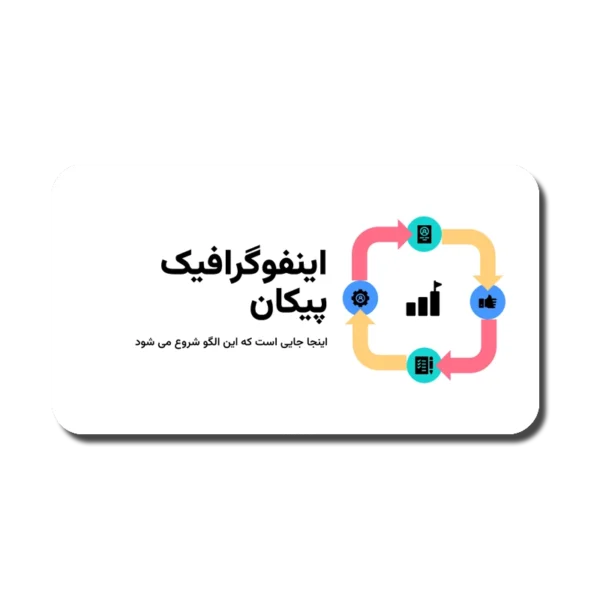 اینفوگرافیک پیکان

اینجا جایی است که این الگو شروع می شود