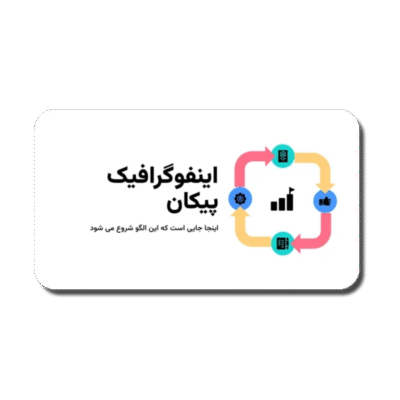 اینفوگرافیک پیکان

اینجا جایی است که این الگو شروع می شود